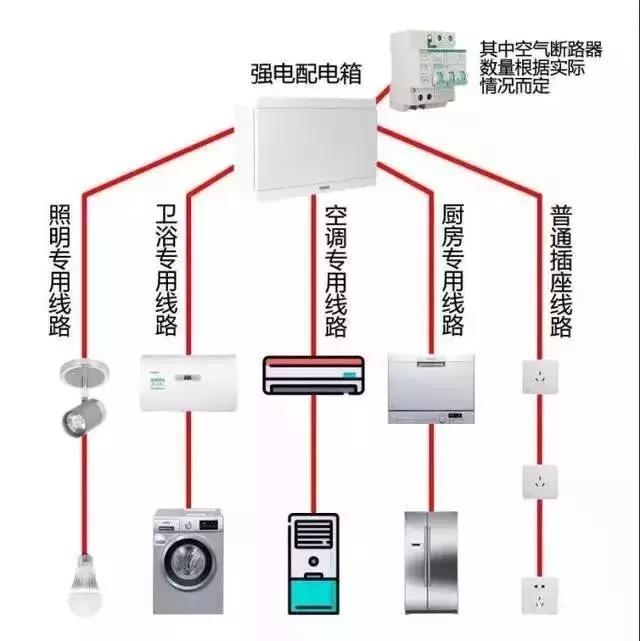 强电配电箱

其中空气断路器数量根据实际情况而定

照明专用线路

卫浴专用线路

空调专用线路

厨房专用线路

普通插座线路